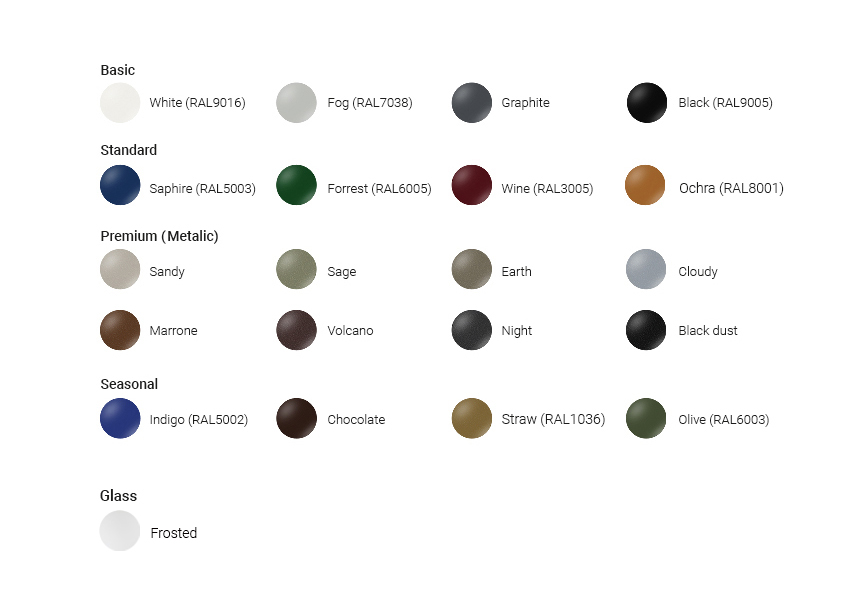 Basic

White (RAL9016)

Fog (RAL7038)

Graphite

Black (RAL9005)

Standard

Saphire (RAL5003)

Forrest (RAL6005)

Wine (RAL3005)

Ochra (RAL8001)

Premium (Metalic)

Sandy

Sage

Earth

Cloudy

Marrone

Volcano

Night

Black dust

Seasonal

Indigo (RAL5002)

Chocolate

Straw (RAL1036)

Olive (RAL6003)

Glass

Frosted